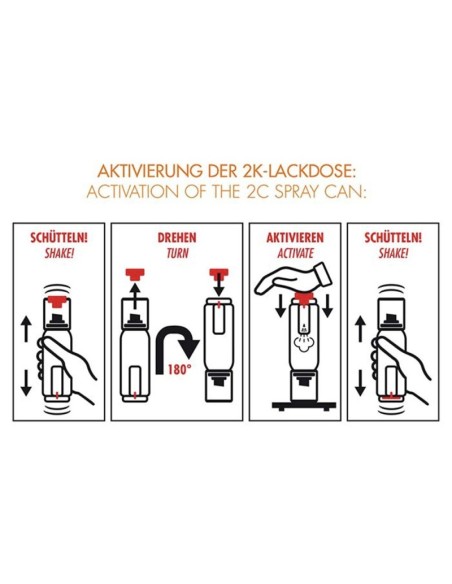 AKTIVIERUNG DER 2K-LACKDOSE:
ACTIVATION OF THE 2C SPRAY CAN:

SCHÜTTELN!
SHAKE!

DREHEN
TURN

180°

AKTIVIEREN
ACTIVATE

SCHÜTTELN!
SHAKE!