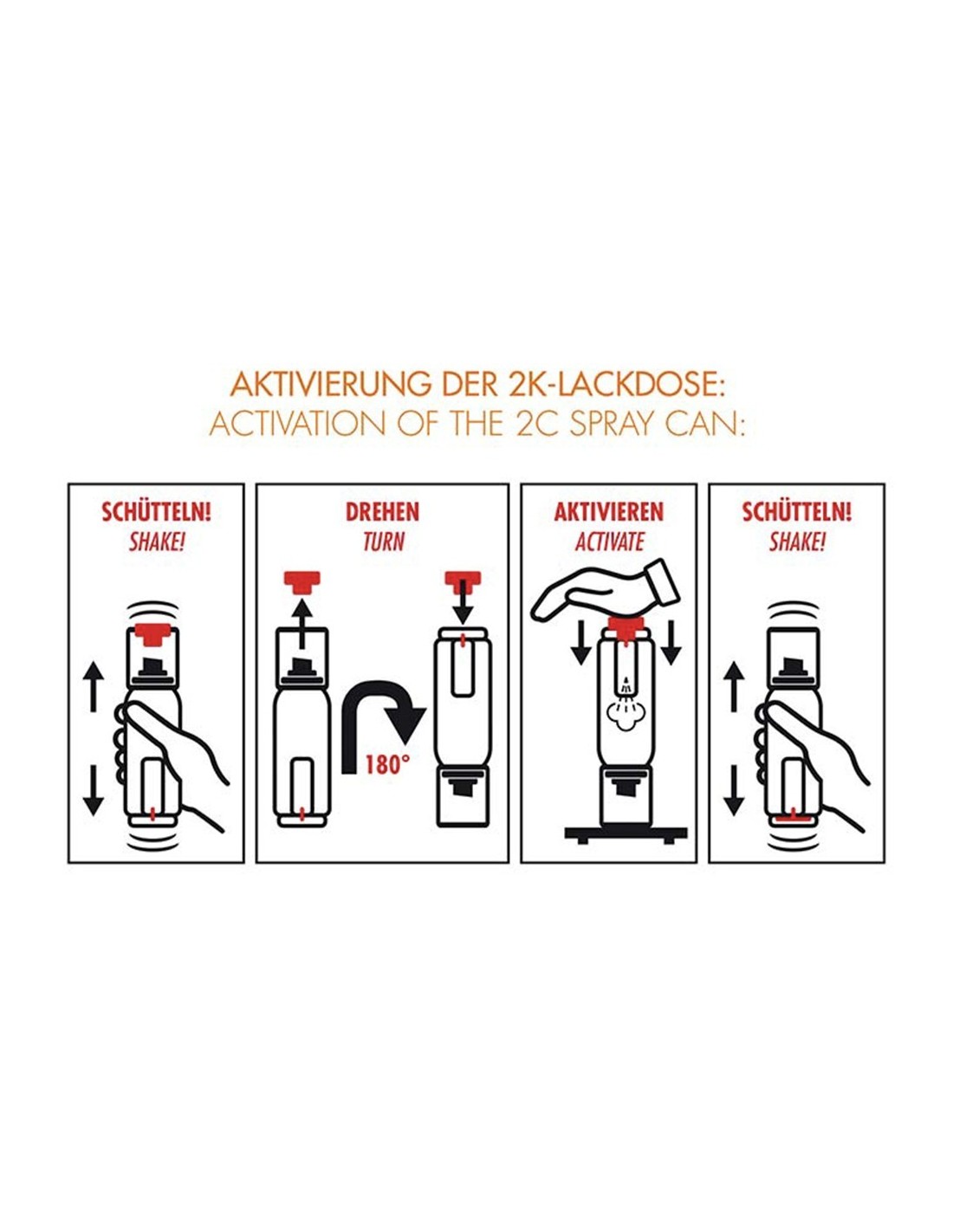 AKTIVIERUNG DER 2K-LACKDOSE:
ACTIVATION OF THE 2C SPRAY CAN:

SCHÜTTELN!
SHAKE!

DREHEN
TURN

180°

AKTIVIEREN
ACTIVATE

SCHÜTTELN!
SHAKE!